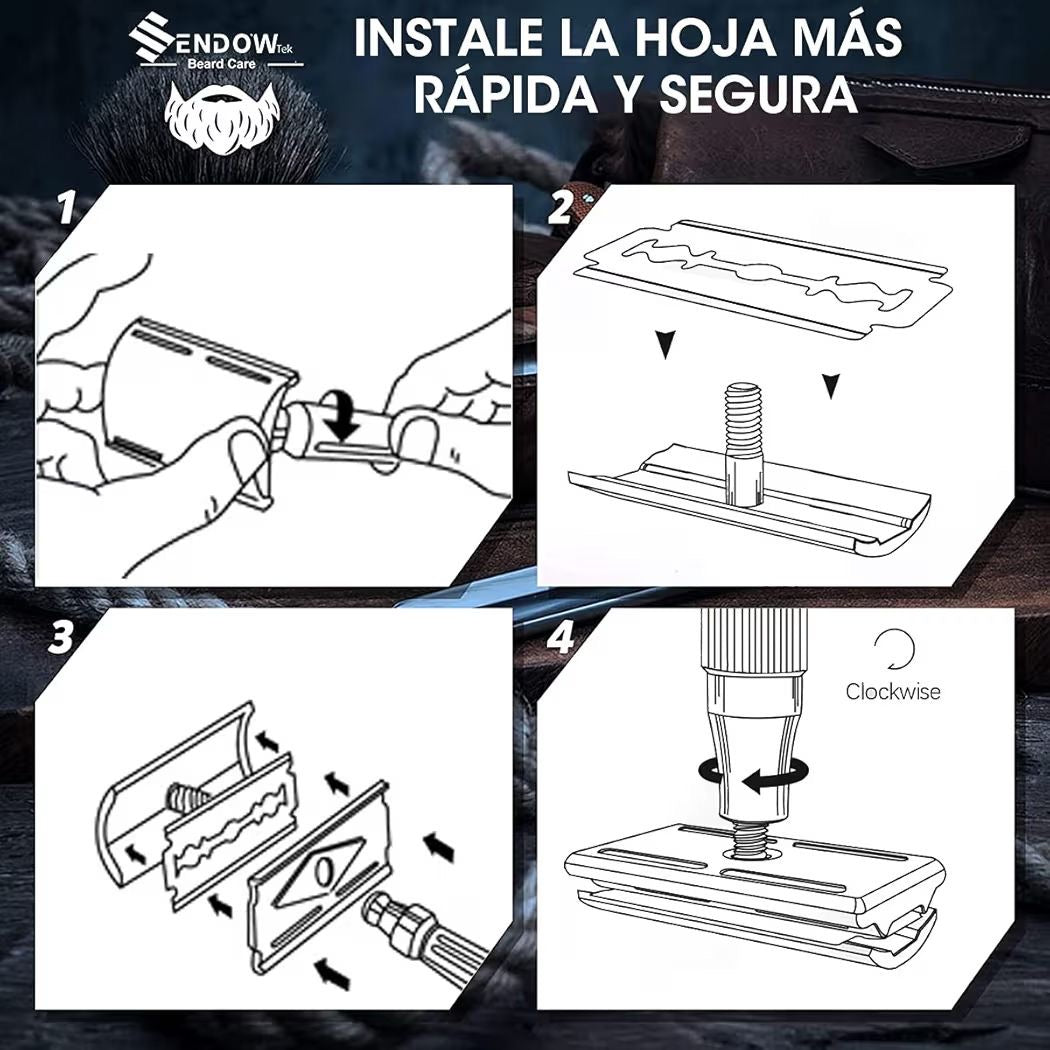 SENDOW Tek
Beard Care

INSTALE LA HOJA MÁS RÁPIDA Y SEGURA

1

2

3

4

Clockwise