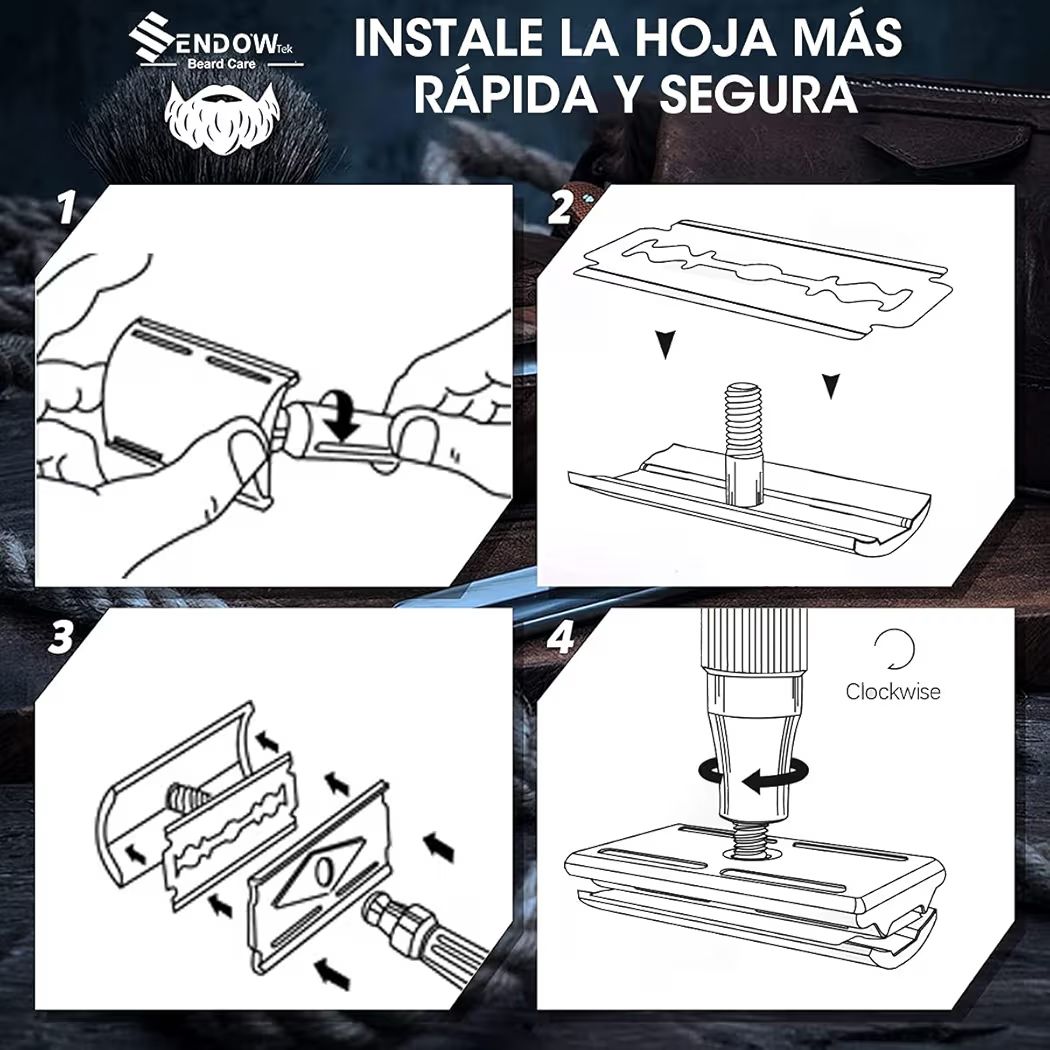 SENDOW Tek
Beard Care

INSTALE LA HOJA MÁS RÁPIDA Y SEGURA

1

2

3

4

Clockwise